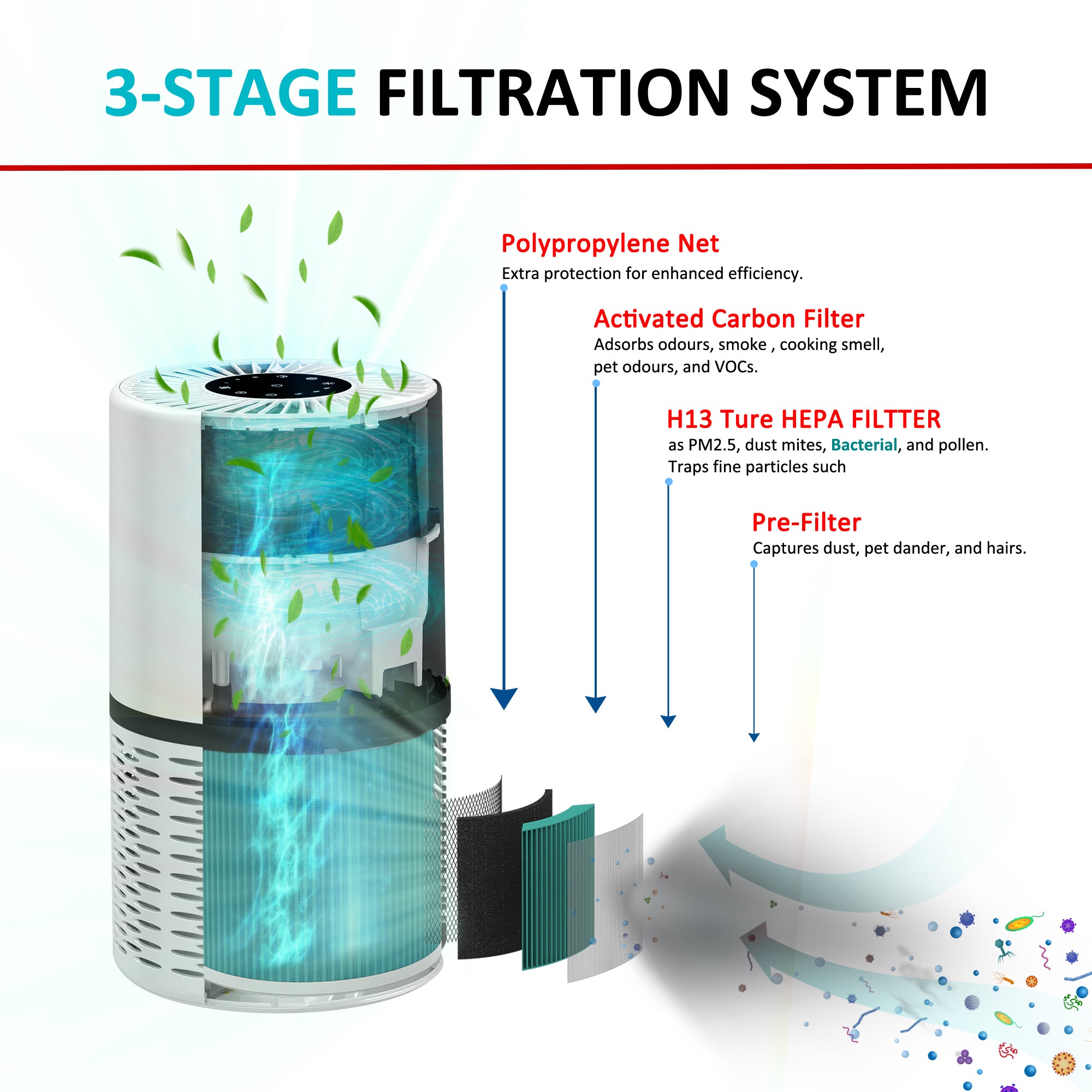 3-STAGE FILTRATION SYSTEM

Polypropylene Net
Extra protection for enhanced efficiency.

Activated Carbon Filter
Adsorbs odours, smoke , cooking smell, pet odours, and VOCs.

H13 Ture HEPA FILTTER
as PM2.5, dust mites, Bacterial, and pollen.
Traps fine particles such

Pre-Filter
Captures dust, pet dander, and hairs.