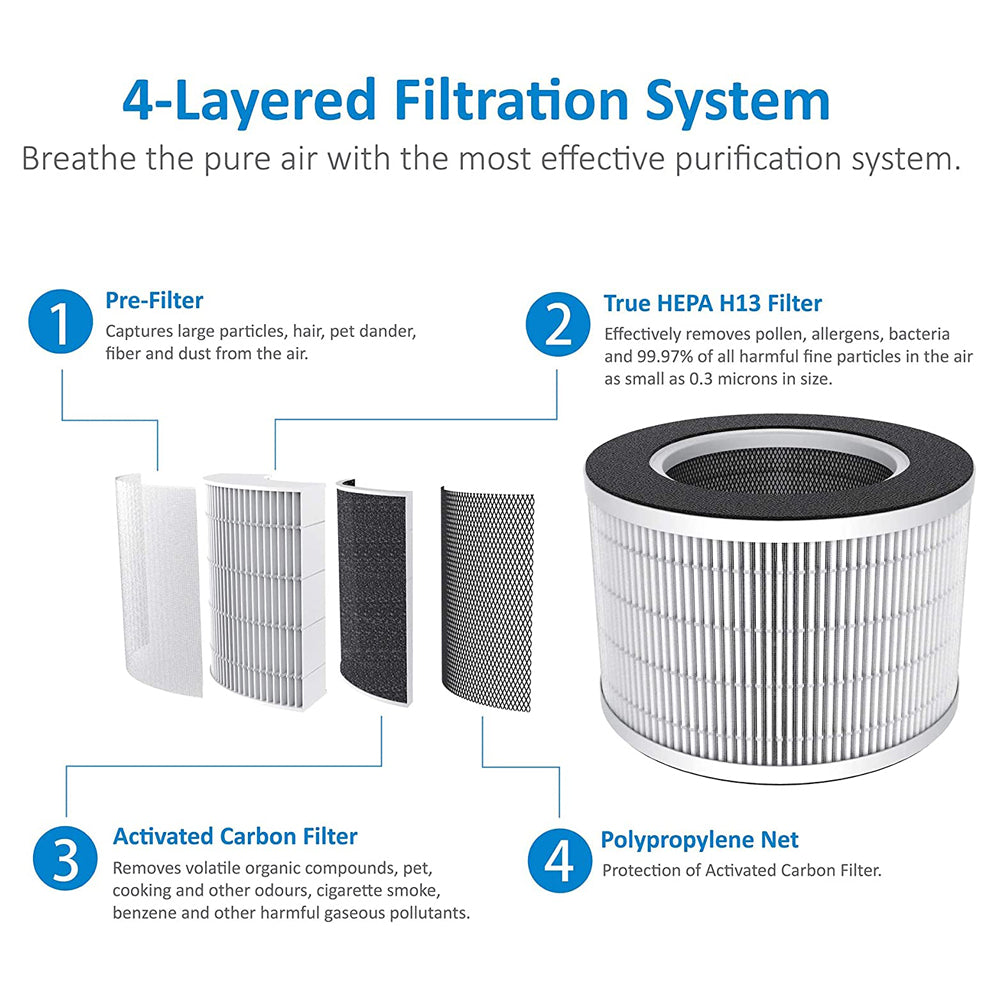 4-Layered Filtration System

Breathe the pure air with the most effective purification system.

1
Pre-Filter
Captures large particles, hair, pet dander, fiber and dust from the air.

2
True HEPA H13 Filter
Effectively removes pollen, allergens, bacteria and 99.97% of all harmful fine particles in the air as small as 0.3 microns in size.

3
Activated Carbon Filter
Removes volatile organic compounds, pet, cooking and other odours, cigarette smoke, benzene and other harmful gaseous pollutants.

4
Polypropylene Net
Protection of Activated Carbon Filter.