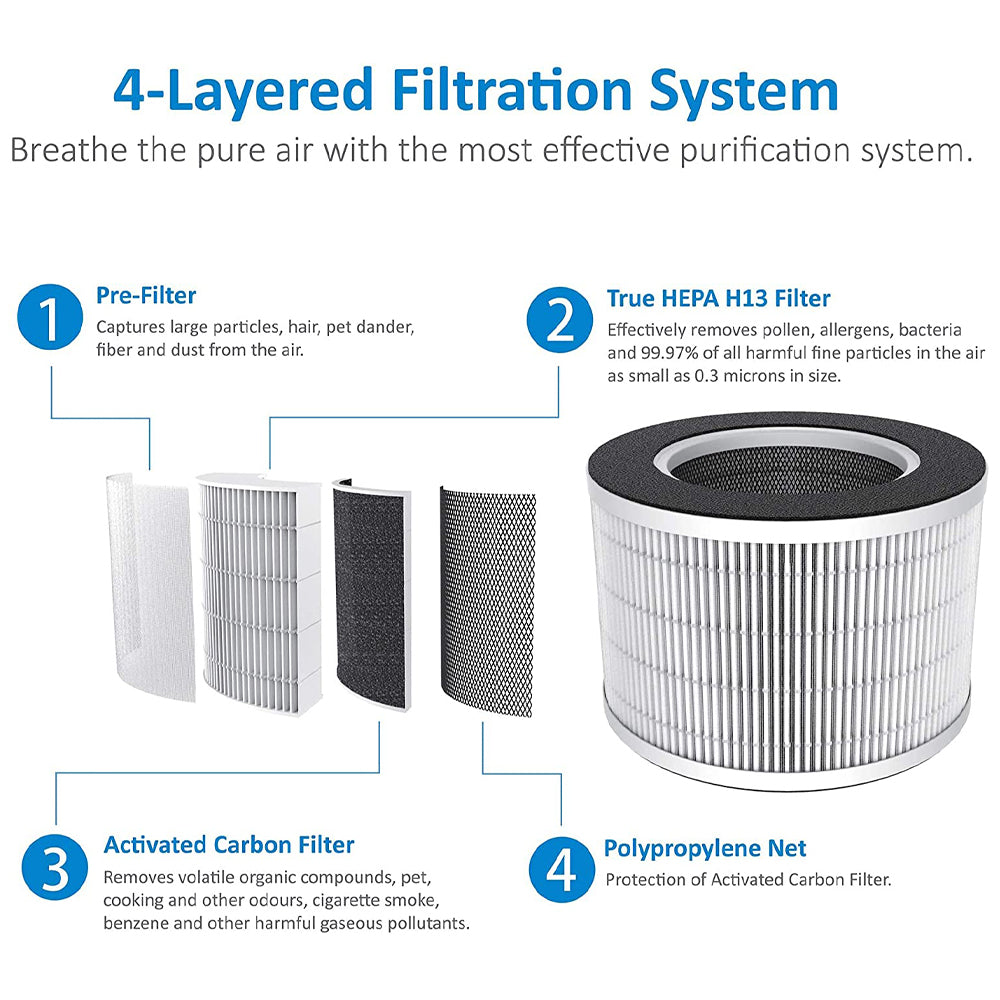 4-Layered Filtration System

Breathe the pure air with the most effective purification system.

1 Pre-Filter

Captures large particles, hair, pet dander, fiber and dust from the air.

2 True HEPA H13 Filter

Effectively removes pollen, allergens, bacteria and 99.97% of all harmful fine particles in the air as small as 0.3 microns in size.

3 Activated Carbon Filter

Removes volatile organic compounds, pet, cooking and other odours, cigarette smoke, benzene and other harmful gaseous pollutants.

4 Polypropylene Net

Protection of Activated Carbon Filter.