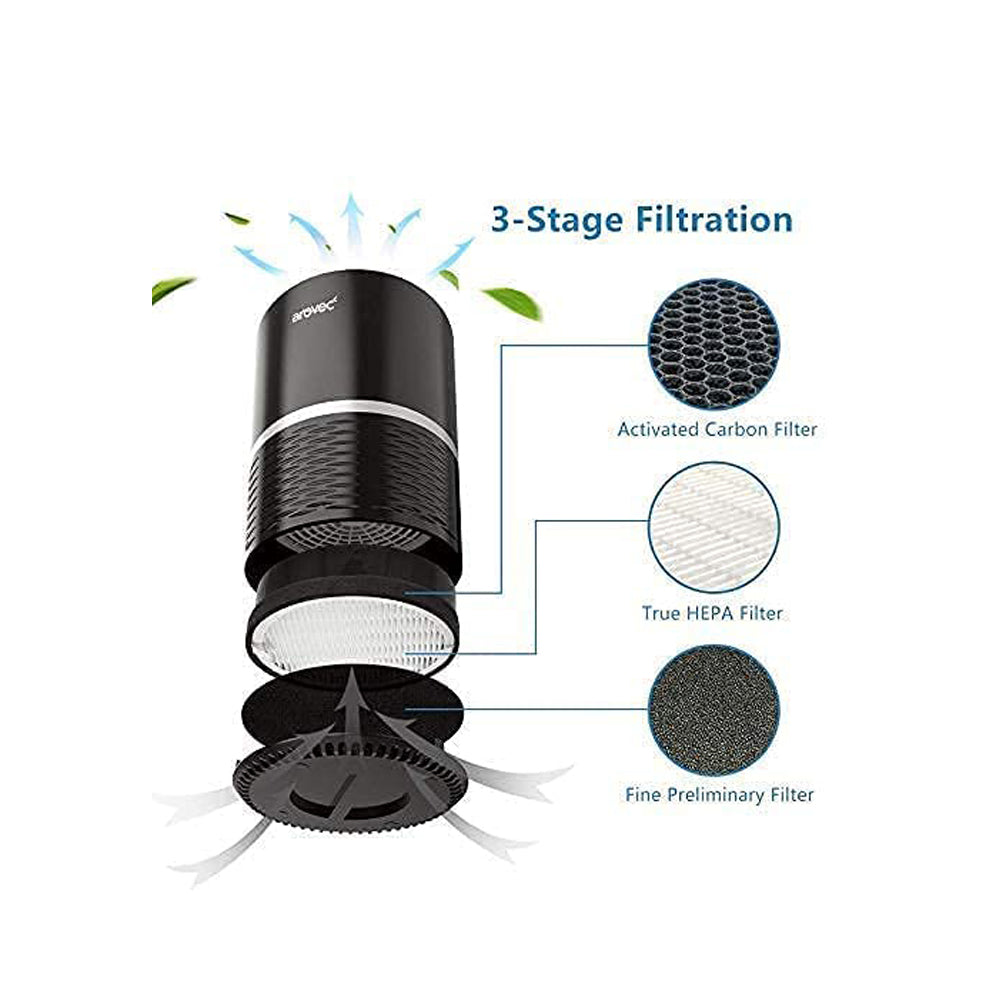 3-Stage Filtration

arovec

Activated Carbon Filter

True HEPA Filter

Fine Preliminary Filter